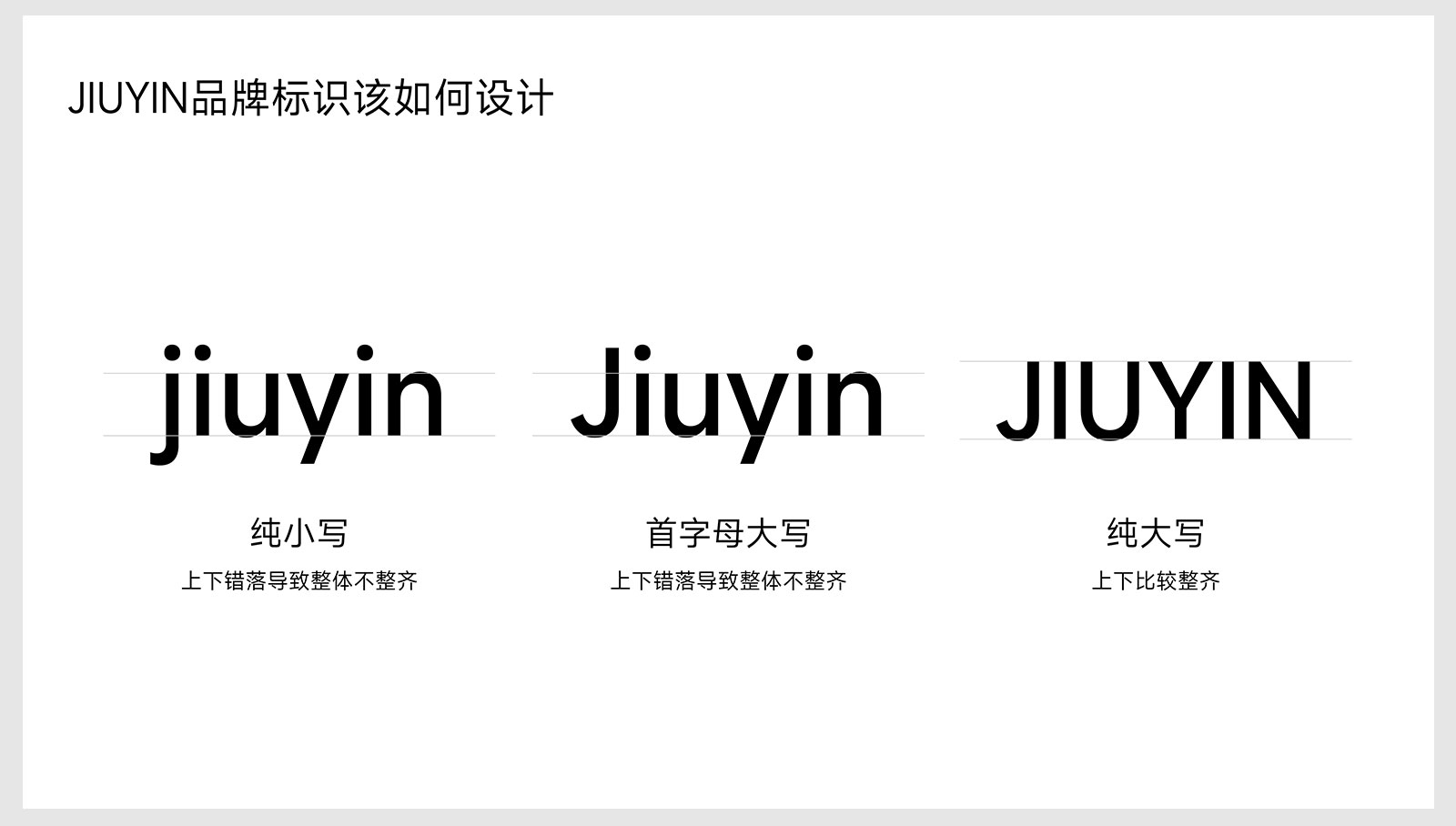 JIUYIN品牌标识该如何设计

jiuyin

纯小写

上下错落导致整体不整齐

Jiuyin

首字母大写

上下错落导致整体不整齐

JIUYIN

纯大写

上下比较整齐